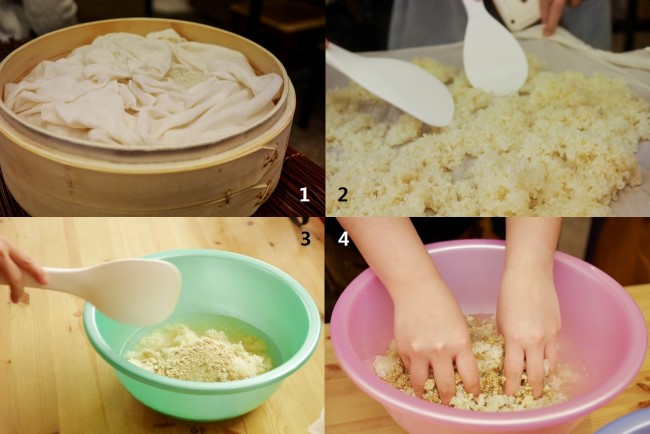 1
2
3
4